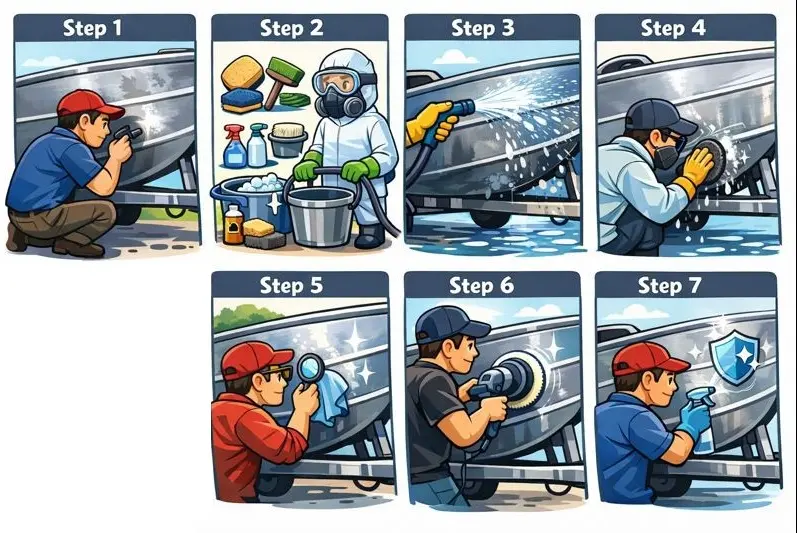 Step 1

Step 2

Step 3

Step 4

Step 5

Step 6

Step 7