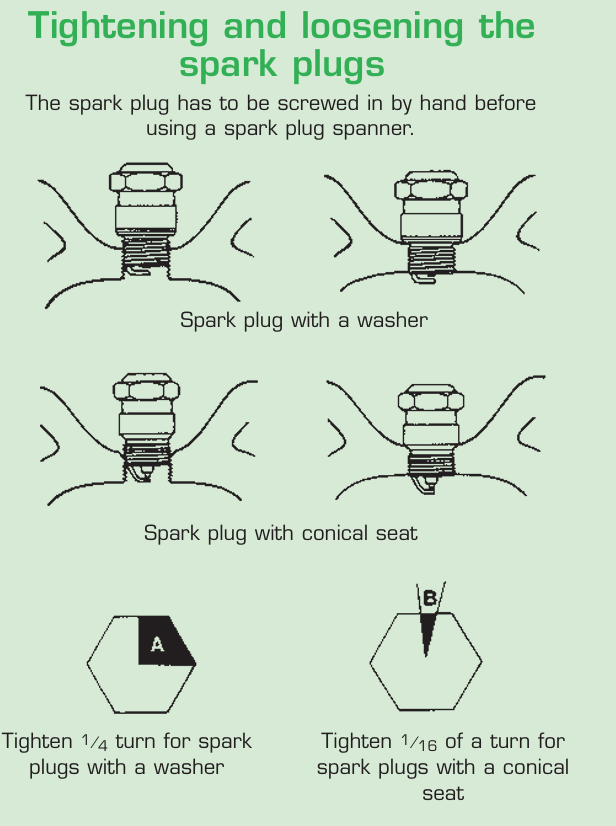 Tightening and loosening the spark plugs

The spark plug has to be screwed in by hand before using a spark plug spanner.

Spark plug with a washer

Spark plug with conical seat

A

B

Tighten $\frac{1}{4}$ turn for spark plugs with a washer

Tighten $\frac{1}{16}$ of a turn for spark plugs with a conical seat